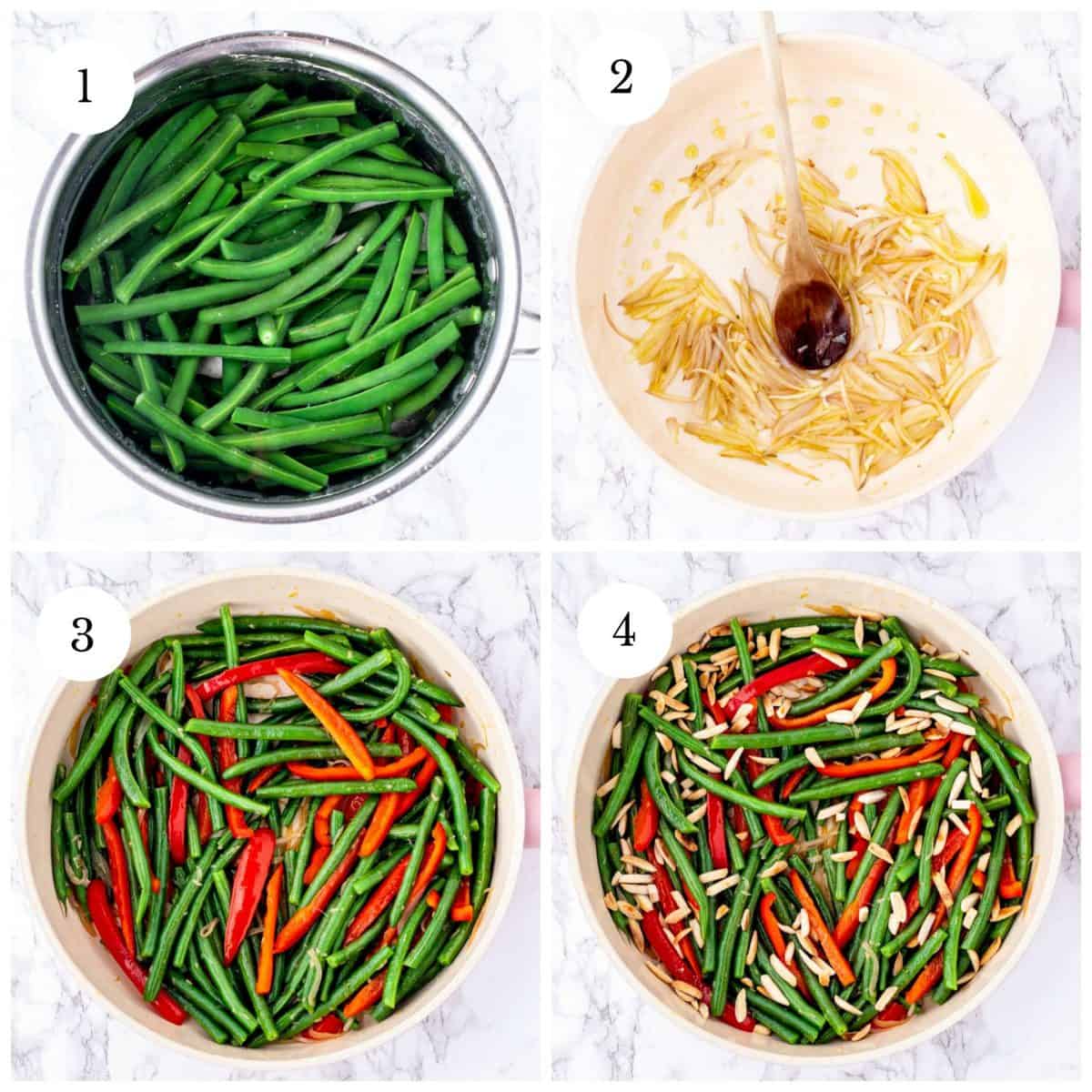 1

2

3

4